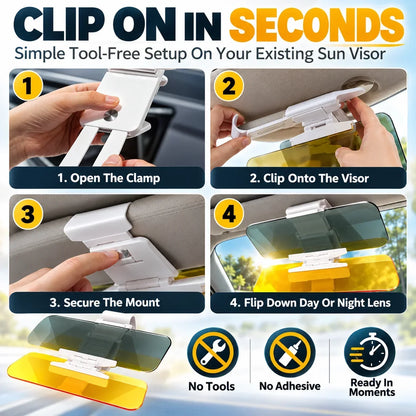 CLIP ON IN SECONDS

Simple Tool-Free Setup On Your Existing Sun Visor

1

1. Open The Clamp

2

2. Clip Onto The Visor

3

3. Secure The Mount

4

4. Flip Down Day Or Night Lens

No Tools

No Adhesive

Ready In Moments